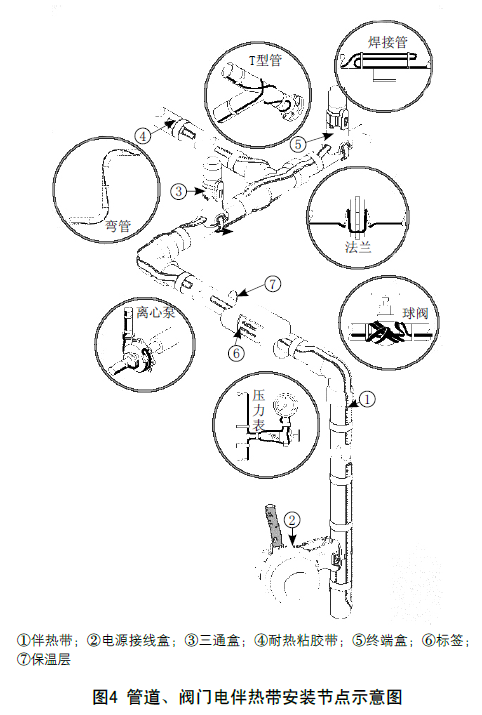 T型管

焊接管

④

⑤

③

弯管

法兰

⑦

离心泵

球阀

⑥

①

压力表

②

①伴热带；②电源接线盒；③三通盒；④耐热粘胶带；⑤终端盒；⑥标签；⑦保温层

图4 管道、阀门电伴热带安装节点示意图